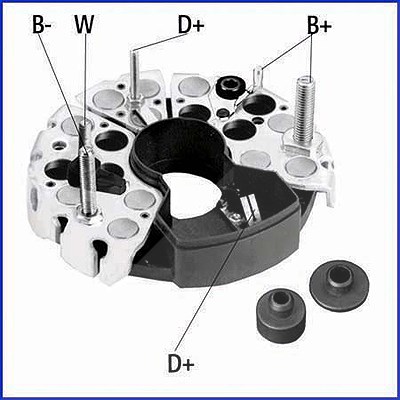 B-
W
D+
B+
D+